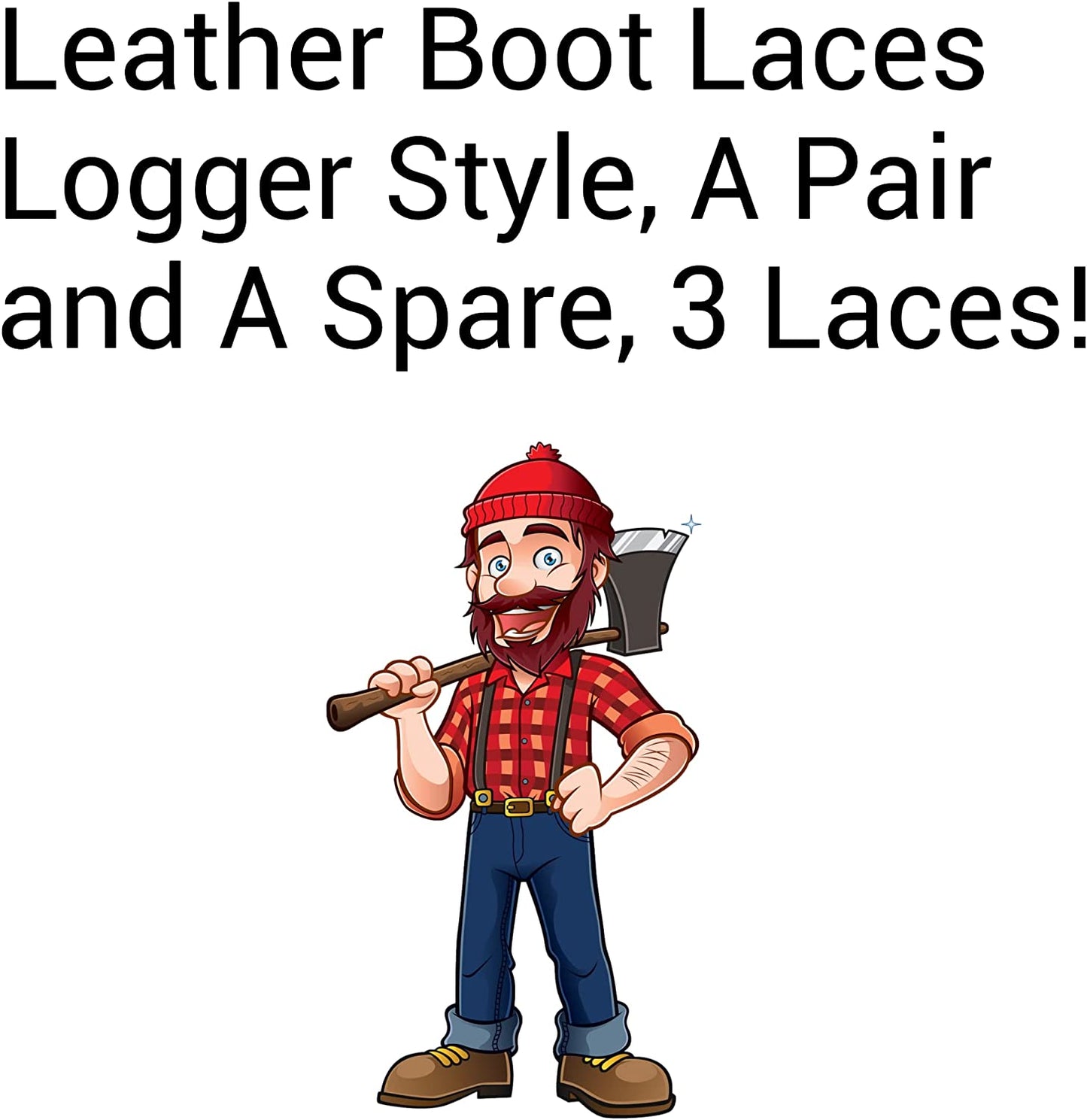 Leather Boot Laces Logger Style, A Pair and A Spare, 3 Laces!