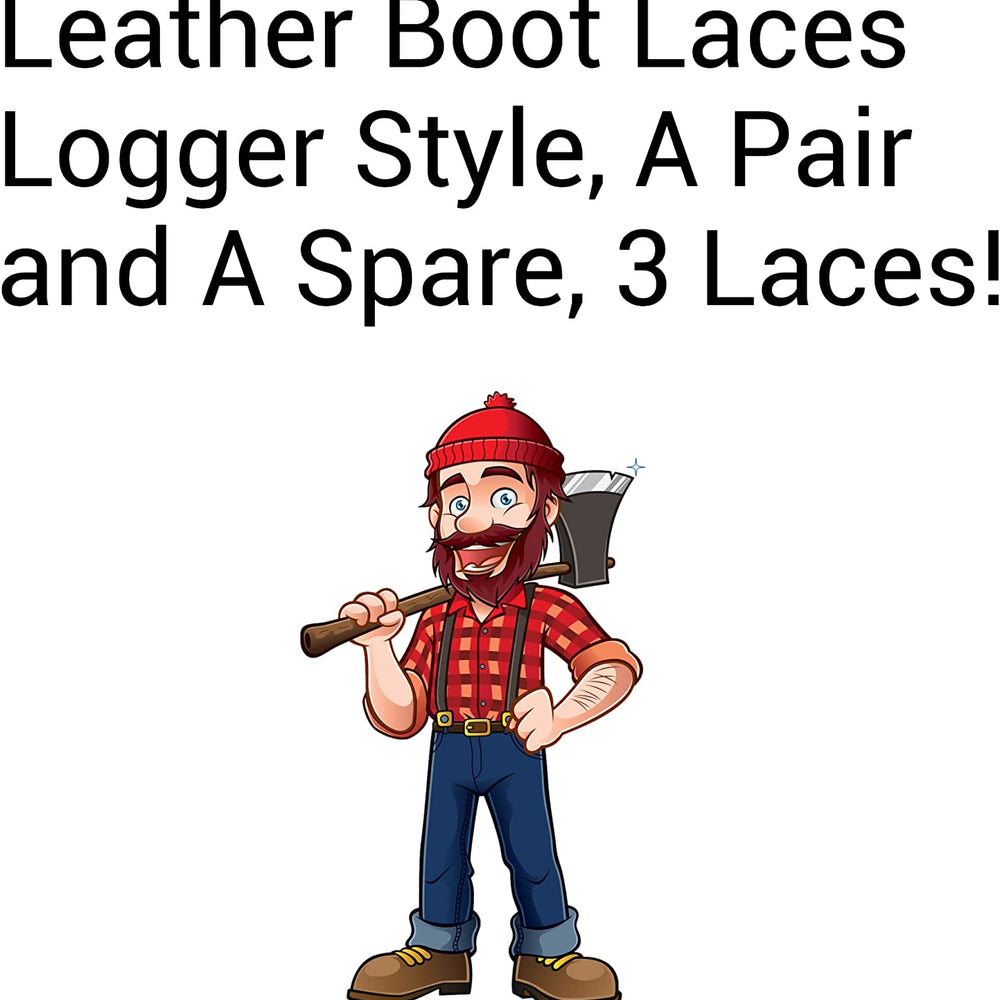 Leather Boot Laces Logger Style, A Pair and A Spare, 3 Laces!