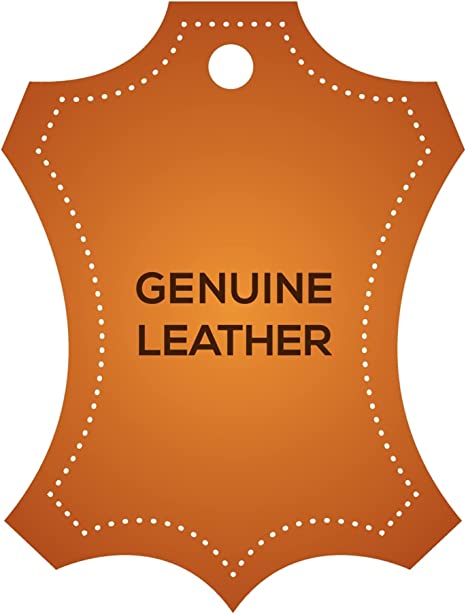 GENUINE
LEATHER