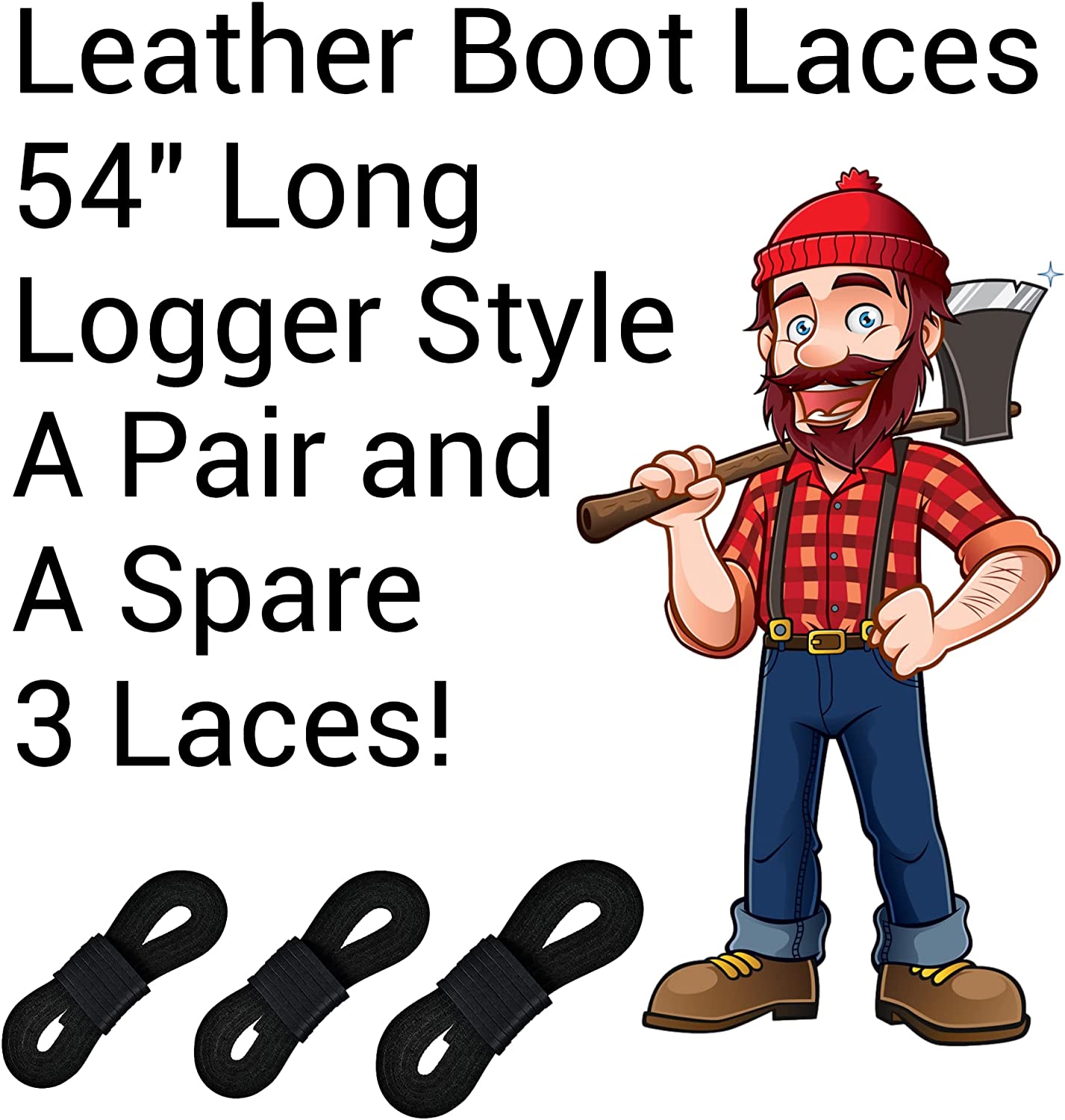 Leather Boot Laces
54" Long
Logger Style
A Pair and
A Spare
3 Laces!