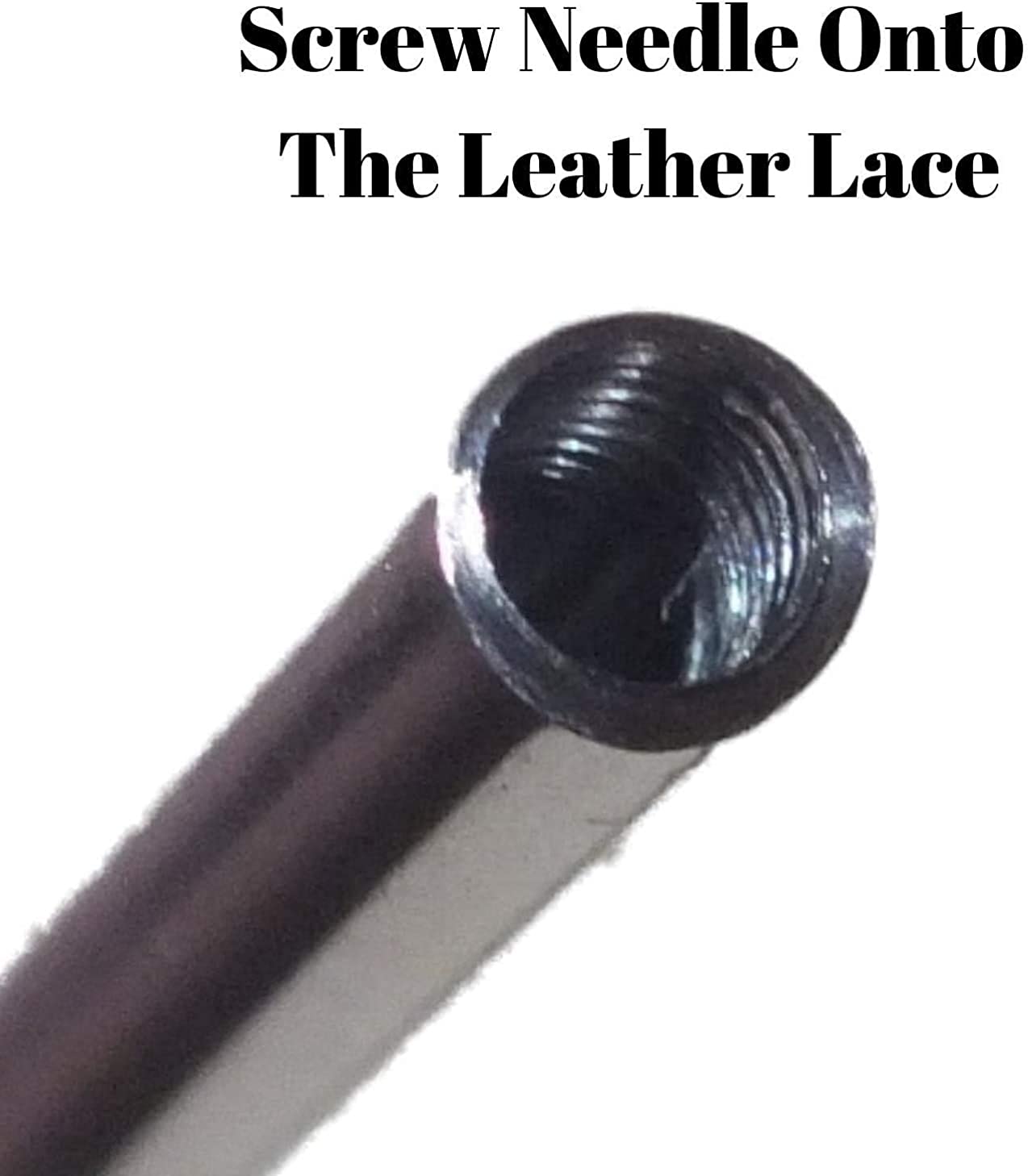 Screw Needle Onto
The Leather Lace