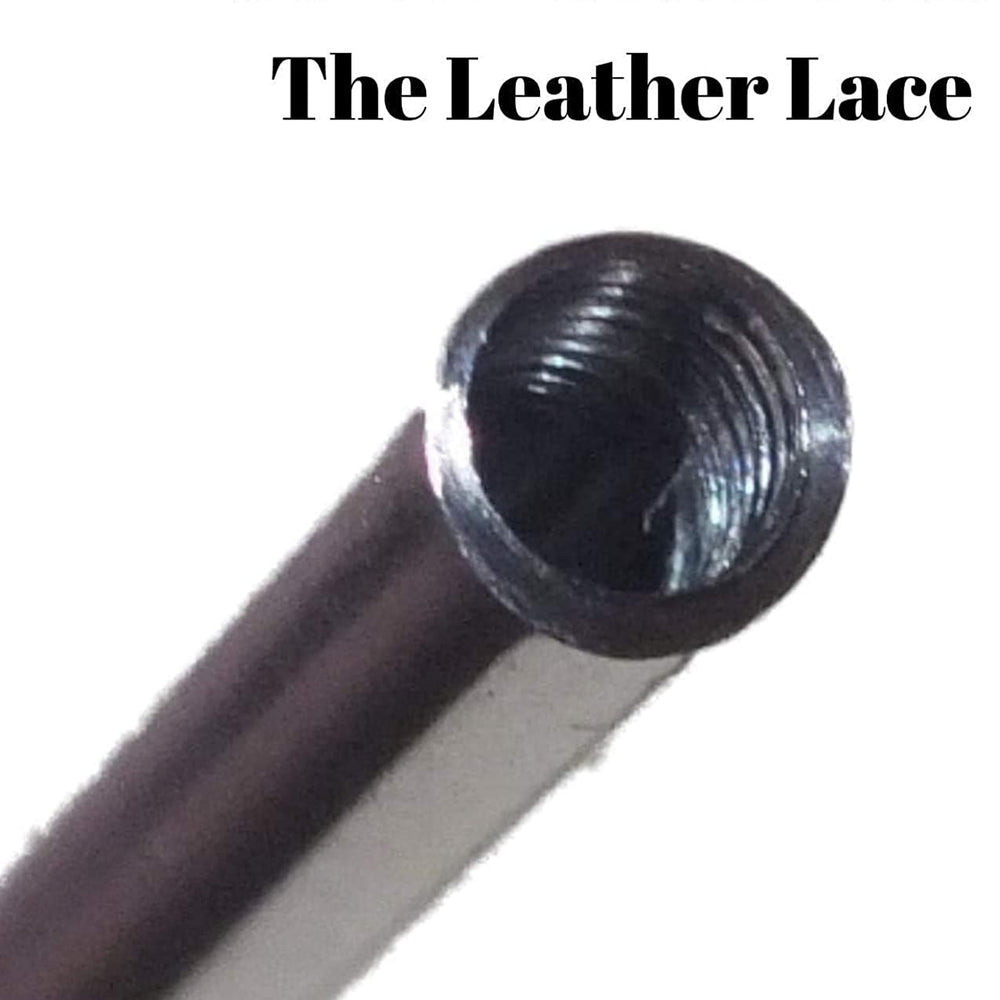 The Leather Lace