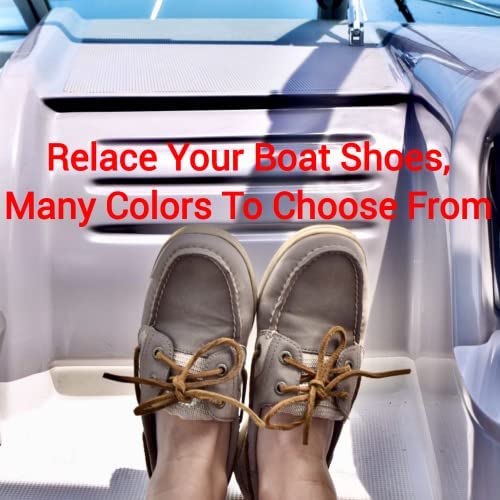 Relace Your Boat Shoes,
Many Colors To Choose From