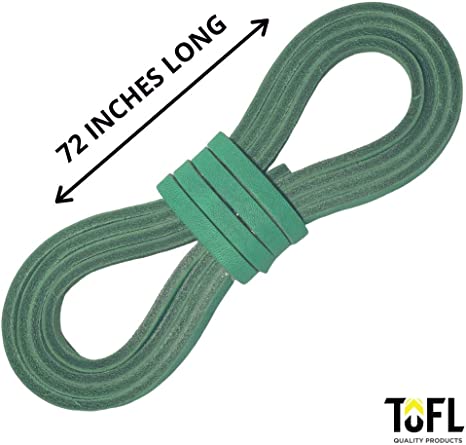 72 INCHES LONG

TOFL
QUALITY PRODUCTS