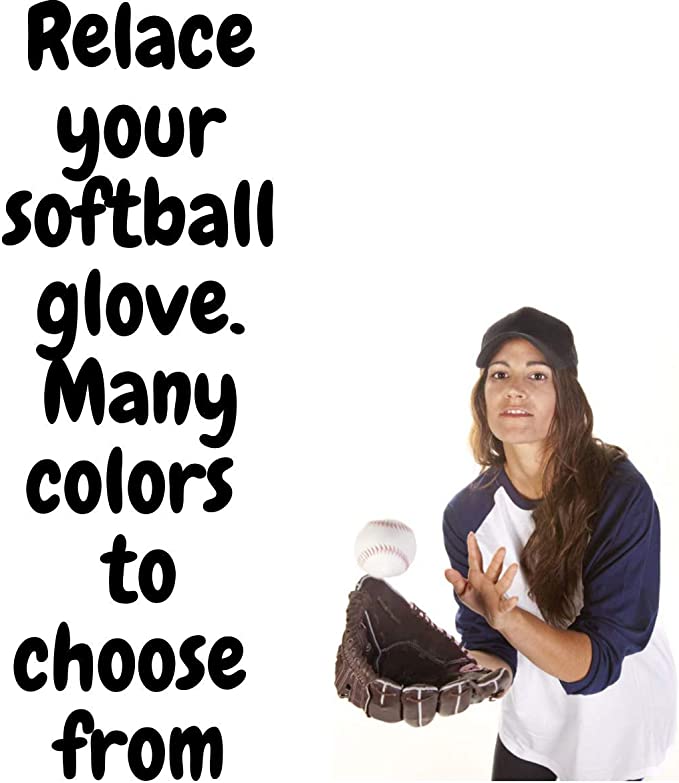 Relace your softball glove. Many colors to choose from